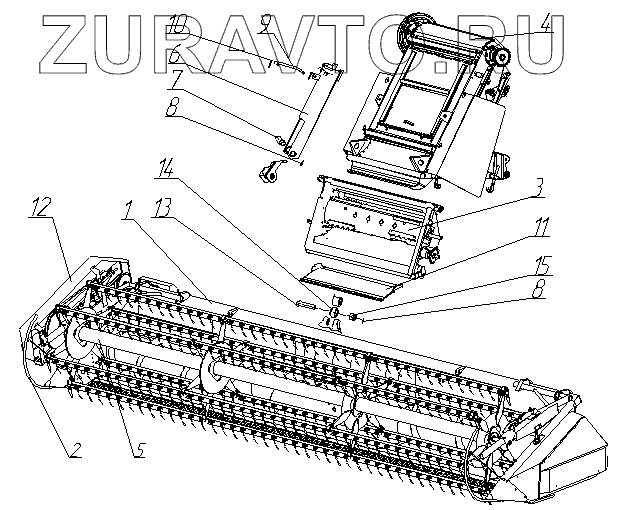 ZURAVTO.RU

10
9
4
6
7
8
14
3
12
1
13
11
15
8
2
5